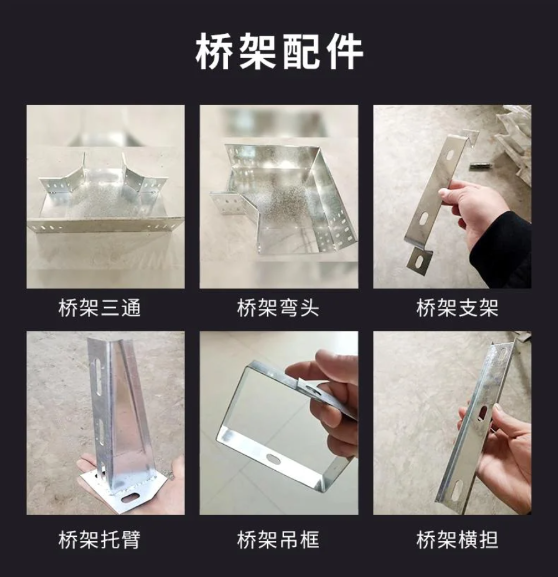 桥架配件

桥架三通

桥架弯头

桥架支架

桥架托臂

桥架吊框

桥架横担